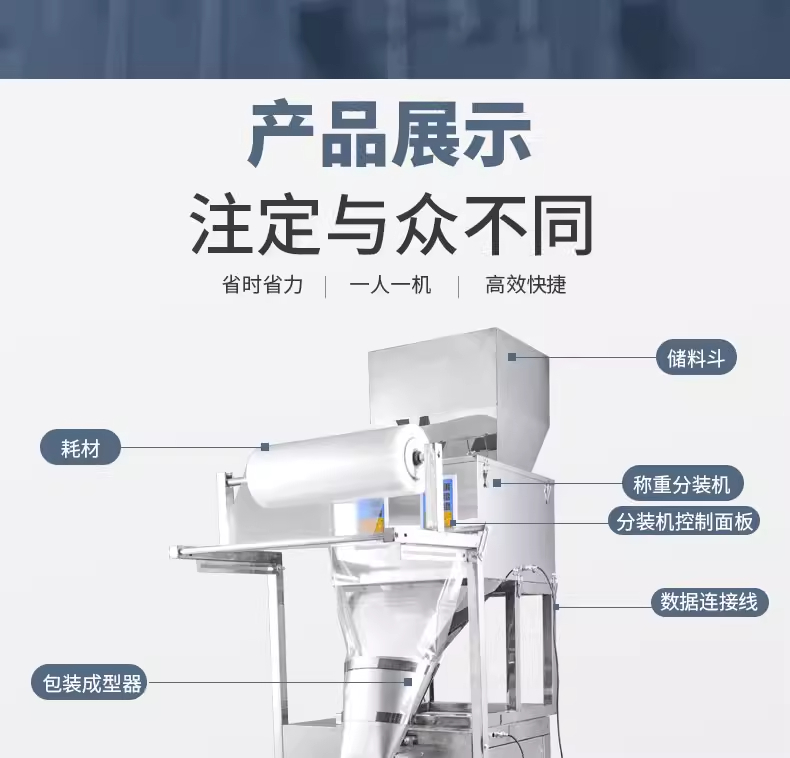 产品展示
注定与众不同

省时省力 | 一人一机 | 高效快捷

储料斗

耗材

称重分装机

分装机控制面板

数据连接线

包装成型器