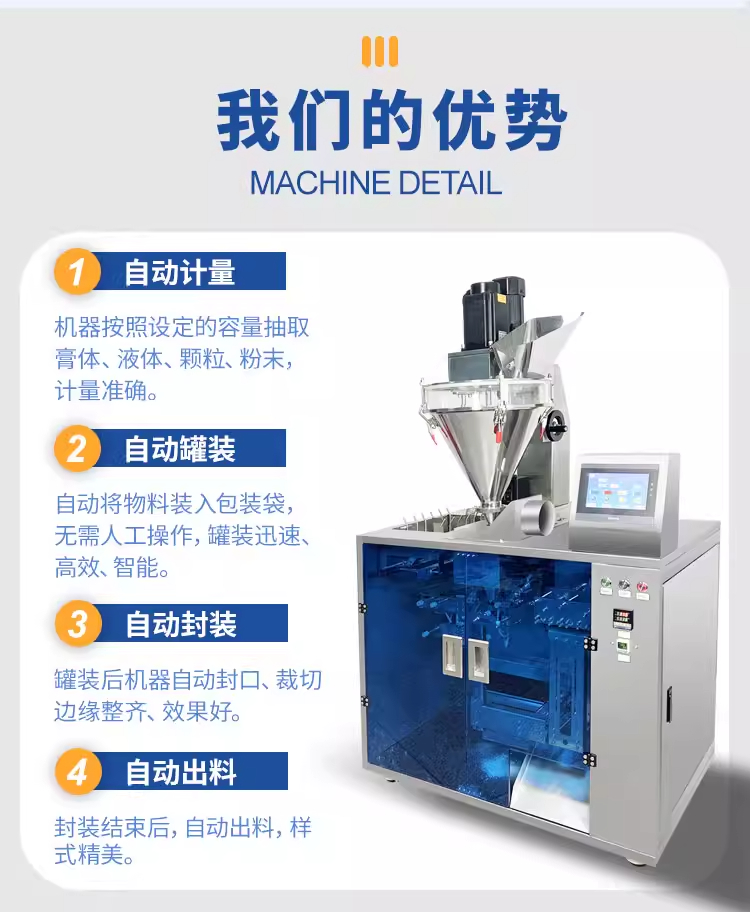 我们的优势
MACHINE DETAIL

1 自动计量

机器按照设定的容量抽取膏体、液体、颗粒、粉末，计量准确。

2 自动罐装

自动将物料装入包装袋，无需人工操作，罐装迅速、高效、智能。

3 自动封装

罐装后机器自动封口、裁切边缘整齐、效果好。

4 自动出料

封装结束后，自动出料，样式精美。